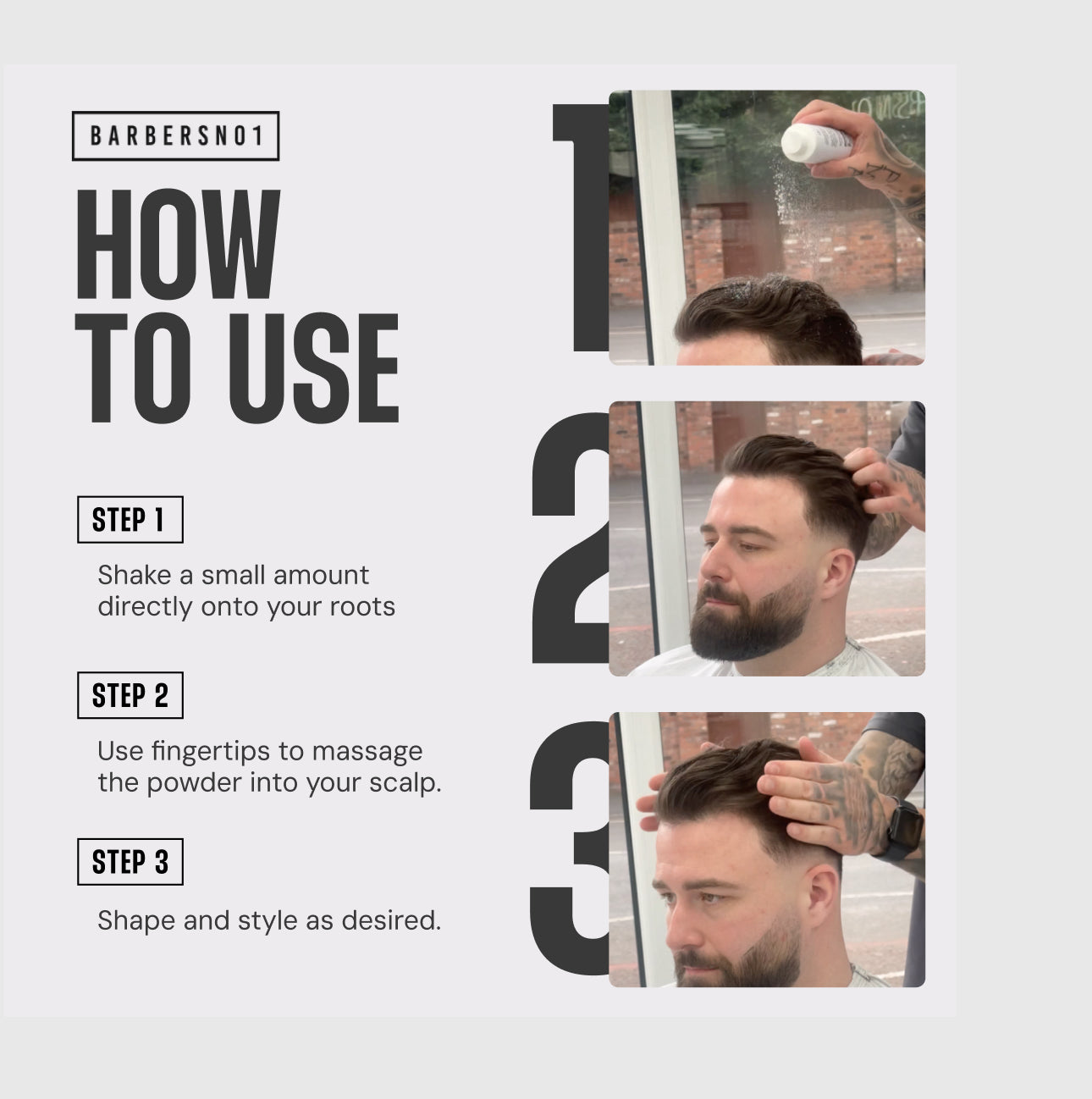 BARBERSNO1

HOW TO USE

STEP 1

Shake a small amount directly onto your roots

STEP 2

Use fingertips to massage the powder into your scalp.

STEP 3

Shape and style as desired.

1

2

3